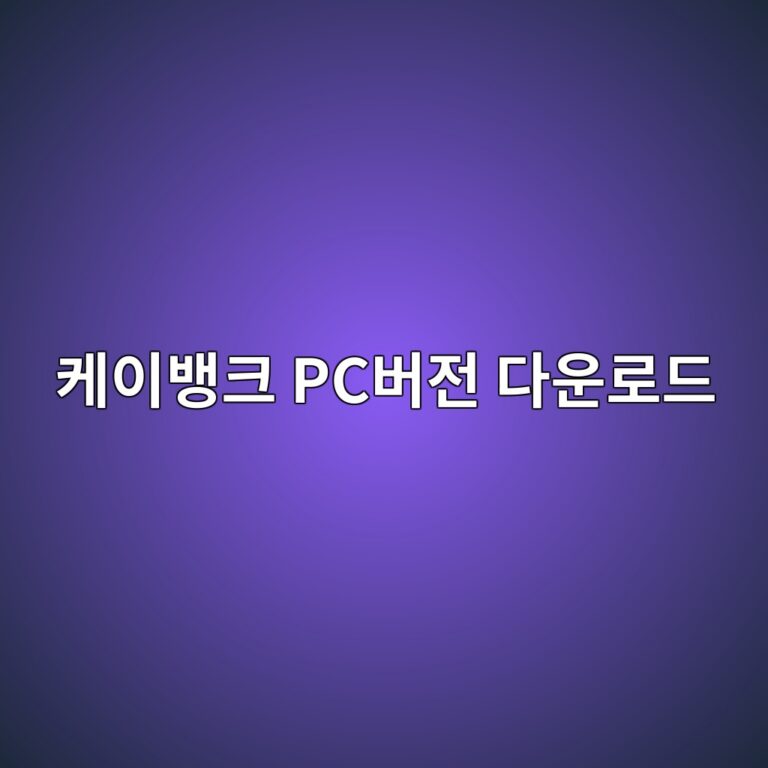 케이뱅크 PC버전 다운로드